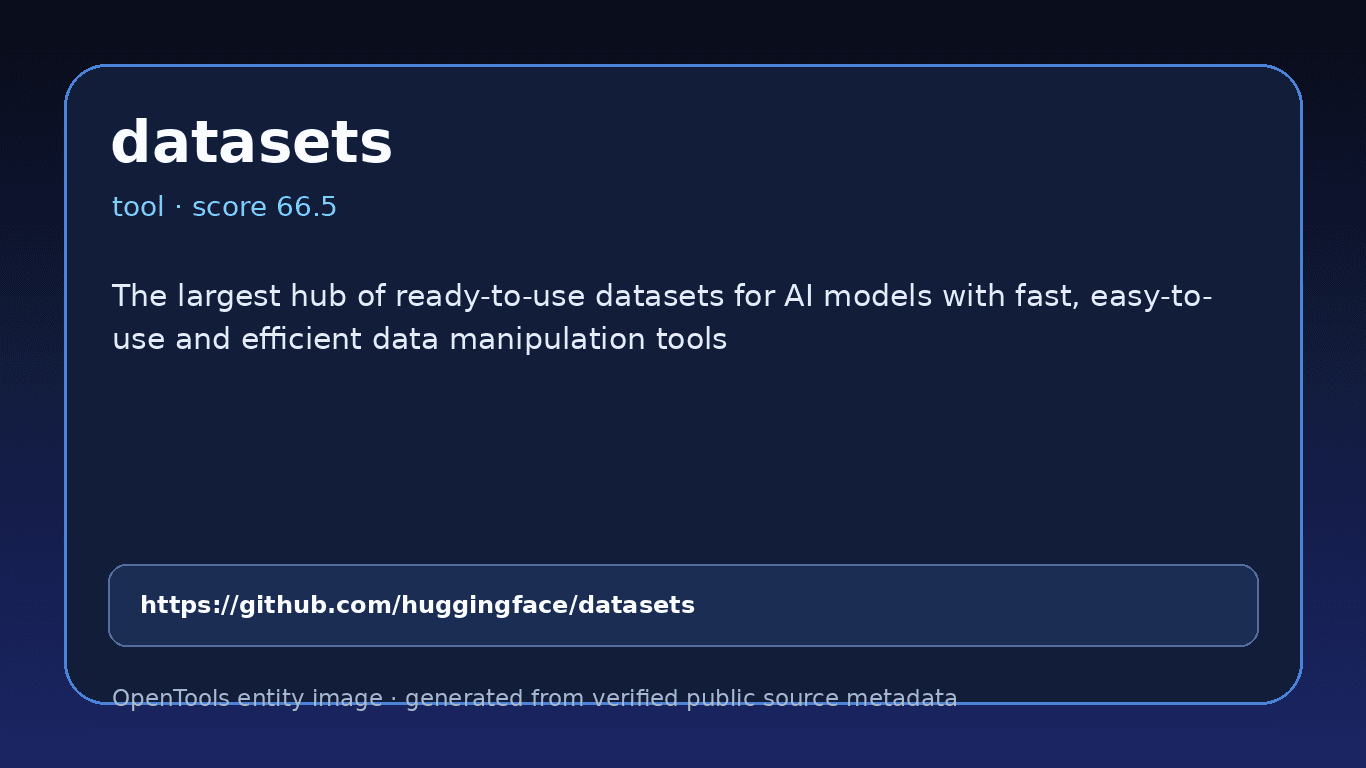 datasets

tool · score 66.5

The largest hub of ready-to-use datasets for AI models with fast, easy-to-use and efficient data manipulation tools

https://github.com/huggingface/datasets

OpenTools entity image · generated from verified public source metadata